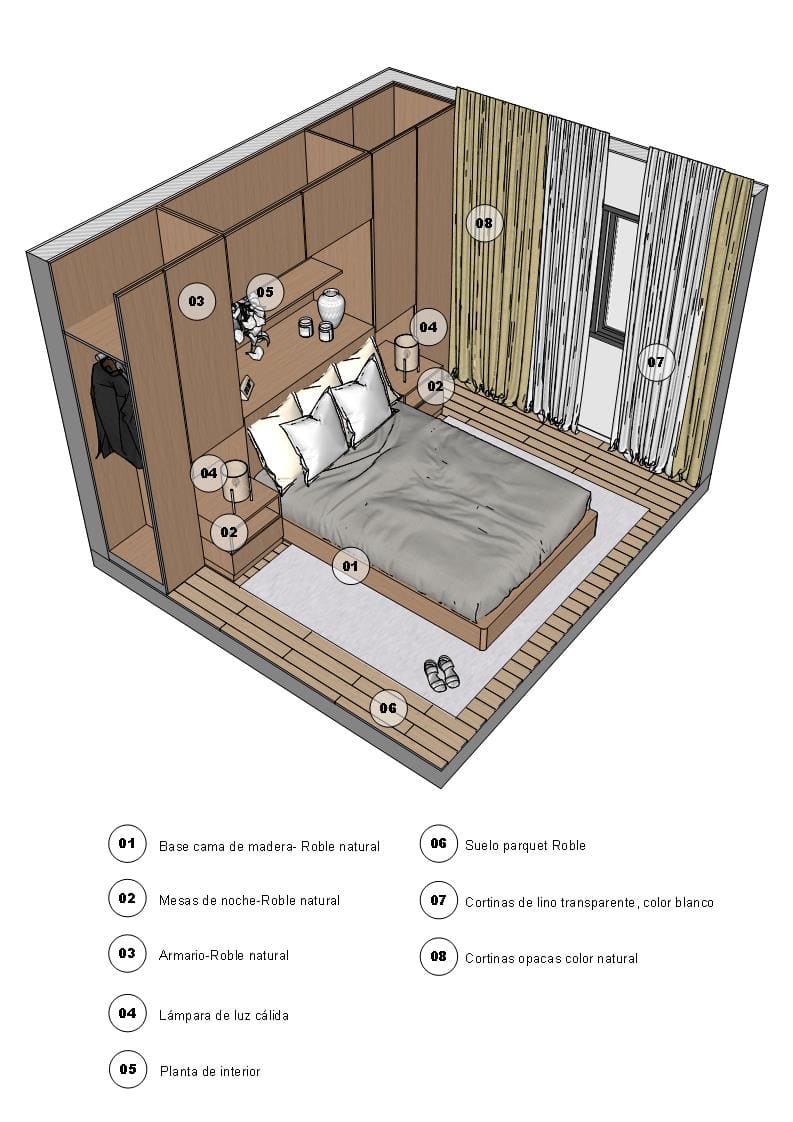 08

03

05

04

02

07

04

02

01

06

01 Base cama de madera- Roble natural

02 Mesas de noche-Roble natural

03 Armario-Roble natural

04 Lámpara de luz cálida

05 Planta de interior

06 Suelo parquet Roble

07 Cortinas de lino transparente, color blanco

08 Cortinas opacas color natural